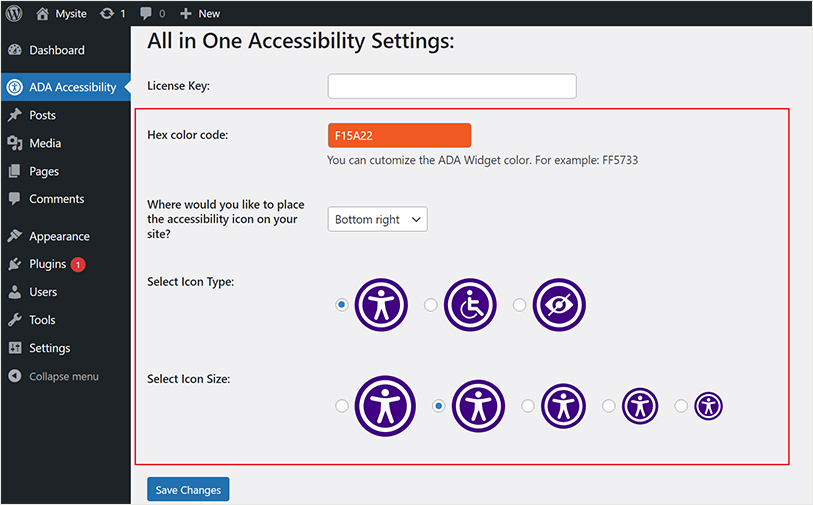 Mysite 1 0 New

Dashboard
ADA Accessibility
Posts
Media
Pages
Comments
Appearance
Plugins 1
Users
Tools
Settings
Collapse menu

All in One Accessibility Settings:

License Key:

Hex color code:
F15A22
You can cutomize the ADA Widget color. For example: FF5733

Where would you like to place the accessibility icon on your site?
Bottom right

Select Icon Type:

Select Icon Size:

Save Changes